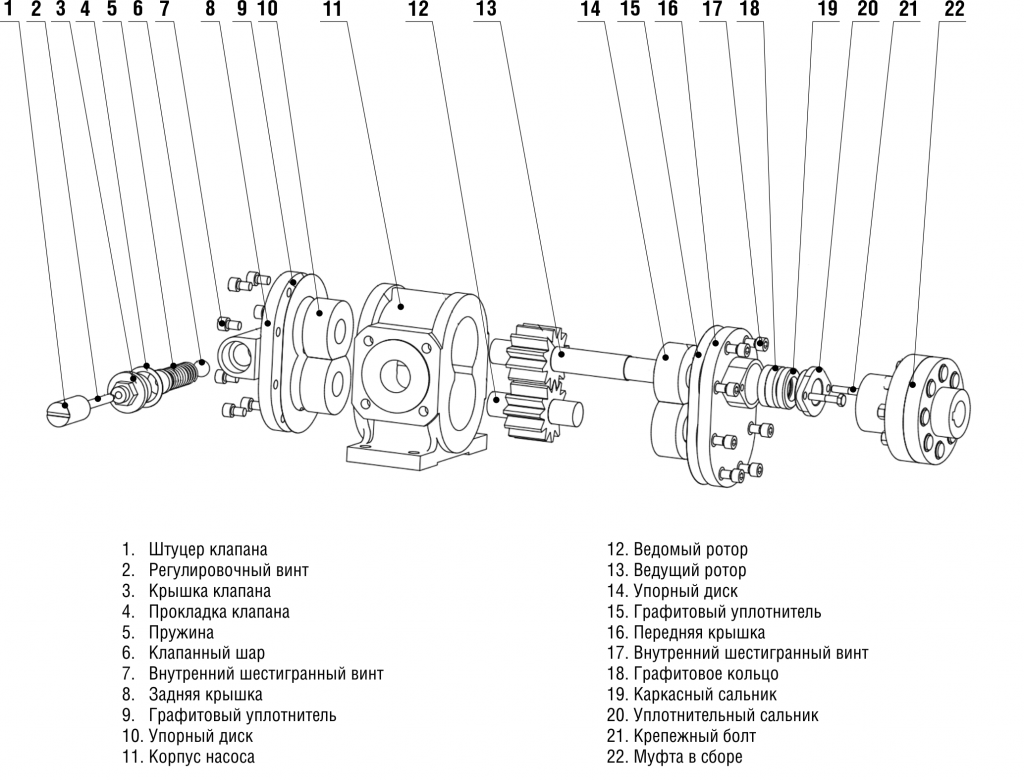 1 2 3 4 5 6 7 8 9 10 11 12 13 14 15 16 17 18 19 20 21 22

1. Штуцер клапана
2. Регулировочный винт
3. Крышка клапана
4. Прокладка клапана
5. Пружина
6. Клапанный шар
7. Внутренний шестигранный винт
8. Задняя крышка
9. Графитовый уплотнитель
10. Упорный диск
11. Корпус насоса

12. Ведомый ротор
13. Ведущий ротор
14. Упорный диск
15. Графитовый уплотнитель
16. Передняя крышка
17. Внутренний шестигранный винт
18. Графитовое кольцо
19. Каркасный сальник
20. Уплотнительный сальник
21. Крепежный болт
22. Муфта в сборе